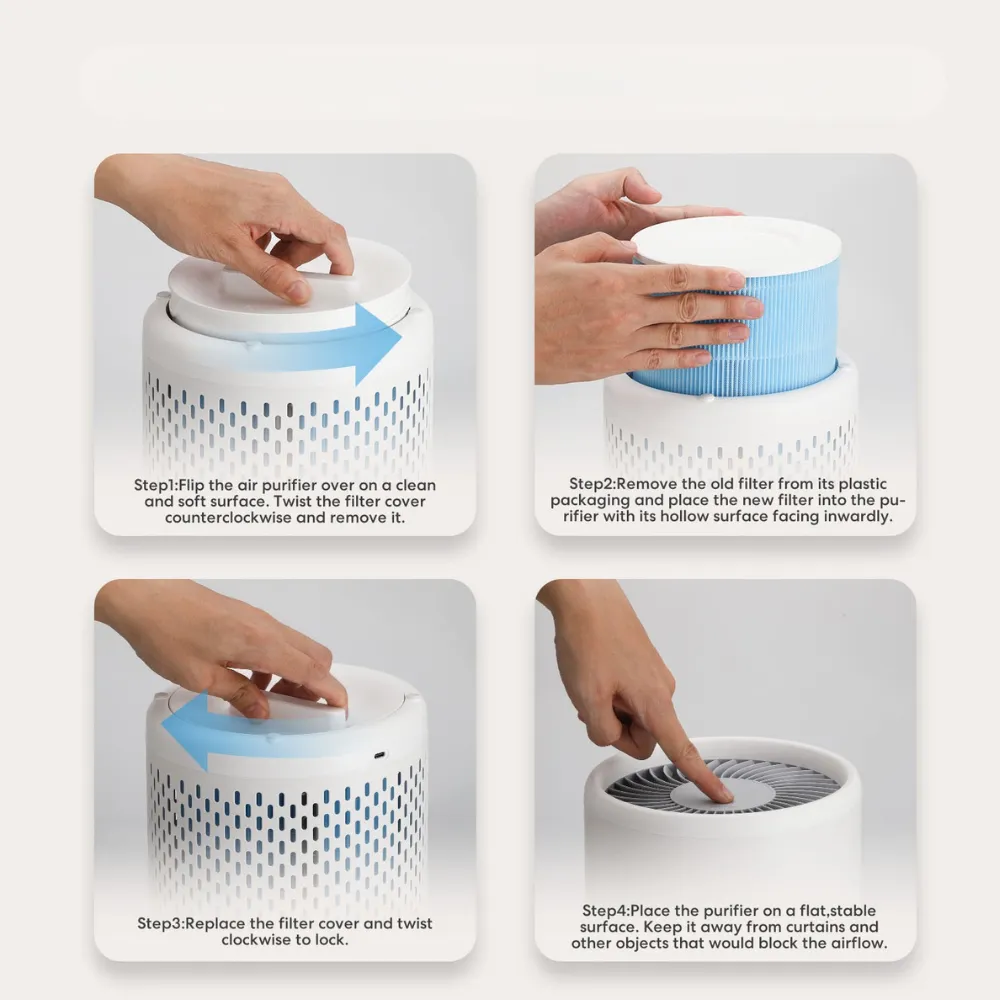 Step1:Flip the air purifier over on a clean and soft surface. Twist the filter cover counterclockwise and remove it.

Step2:Remove the old filter from its plastic packaging and place the new filter into the purifier with its hollow surface facing inwardly.

Step3:Replace the filter cover and twist clockwise to lock.

Step4:Place the purifier on a flat,stable surface. Keep it away from curtains and other objects that would block the airflow.