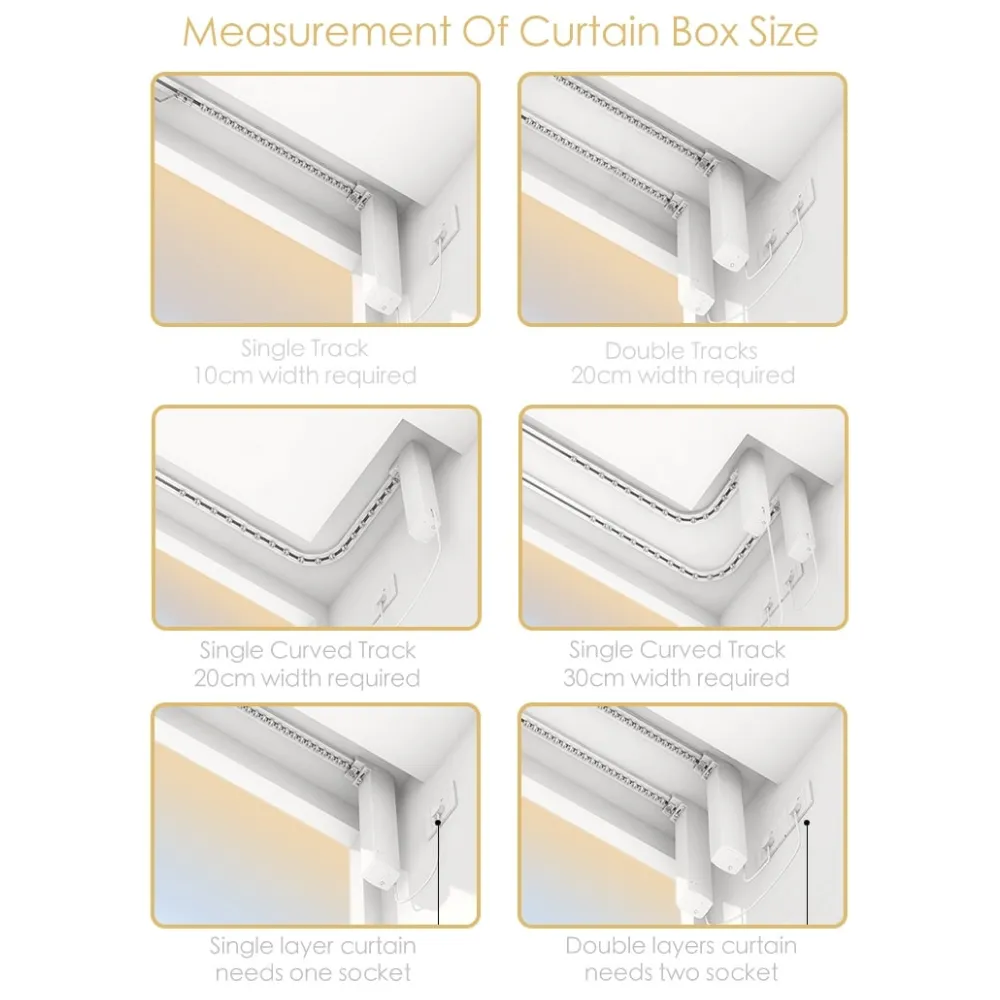 Measurement Of Curtain Box Size

Single Track
10cm width required

Double Tracks
20cm width required

Single Curved Track
20cm width required

Single Curved Track
30cm width required

Single layer curtain
needs one socket

Double layers curtain
needs two socket